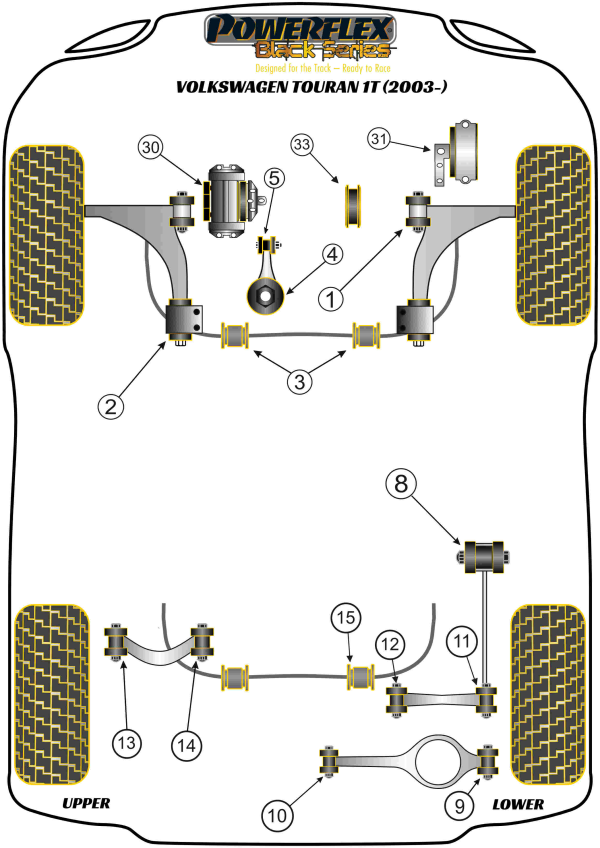 POWERFLEX
Black Series
Designed for the Track – Ready to Race
VOLKSWAGEN TOURAN 1T (2003-)

30
33
31
5
4
1
2
3

8
15
12
11
13
14
10
9
UPPER
LOWER