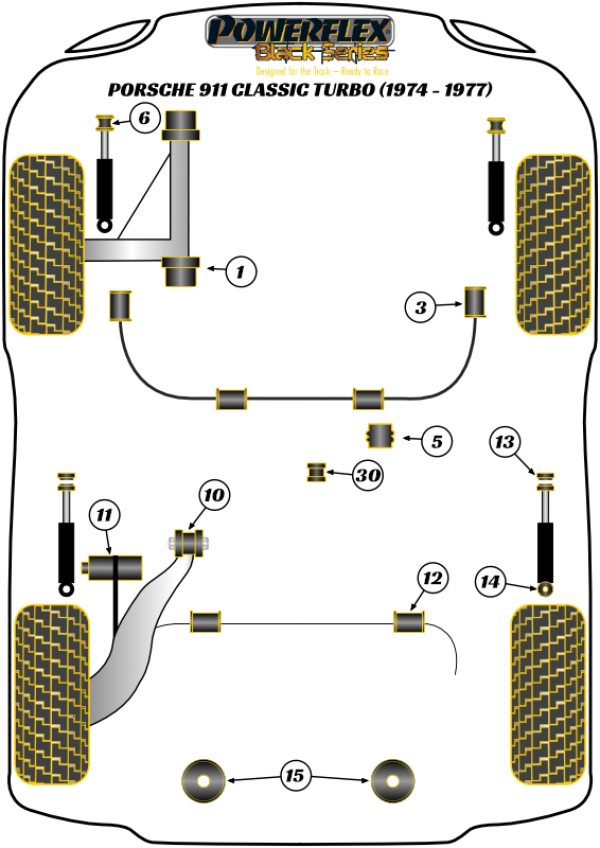 POWERFLEX
Black Series
Designed for the Track – Ready to Race

PORSCHE 911 CLASSIC TURBO (1974 - 1977)

6
1
3
5
30
13
10
11
12
14
15