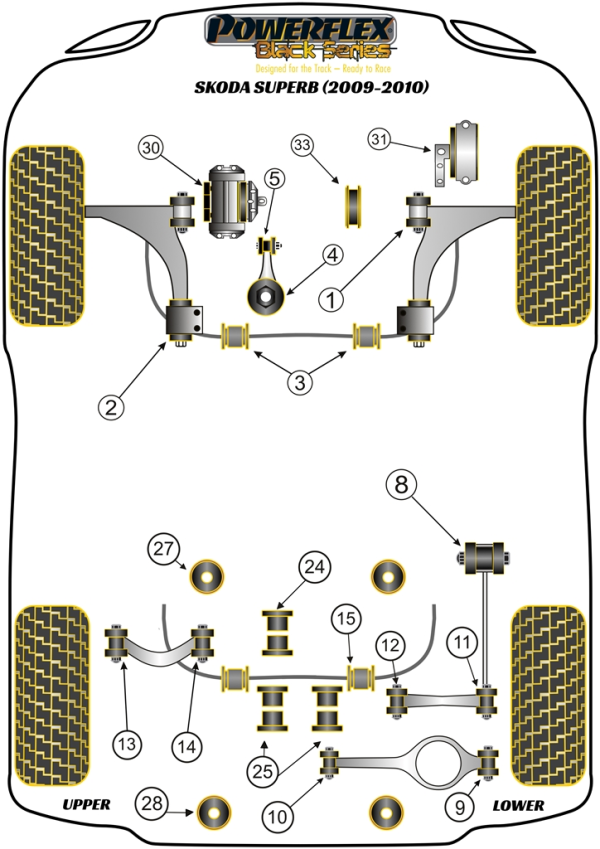 POWERFLEX
Black Series
Designed for the Track – Ready to Race
SKODA SUPERB (2009-2010)

30
33
31
5
4
1
2
3

8
27
24
15
12
11
13
14
25
10
9
28

UPPER
LOWER