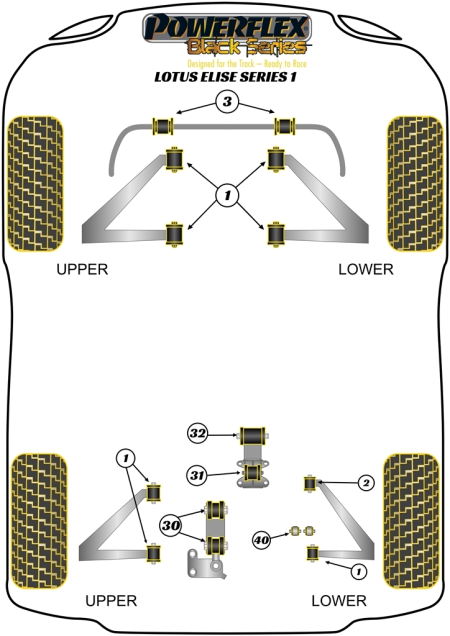 POWERFLEX
Black Series
Designed for the Track – Ready to Race
LOTUS ELISE SERIES 1

3

1

UPPER

LOWER

32

31

1

2

30

40

1

UPPER

LOWER