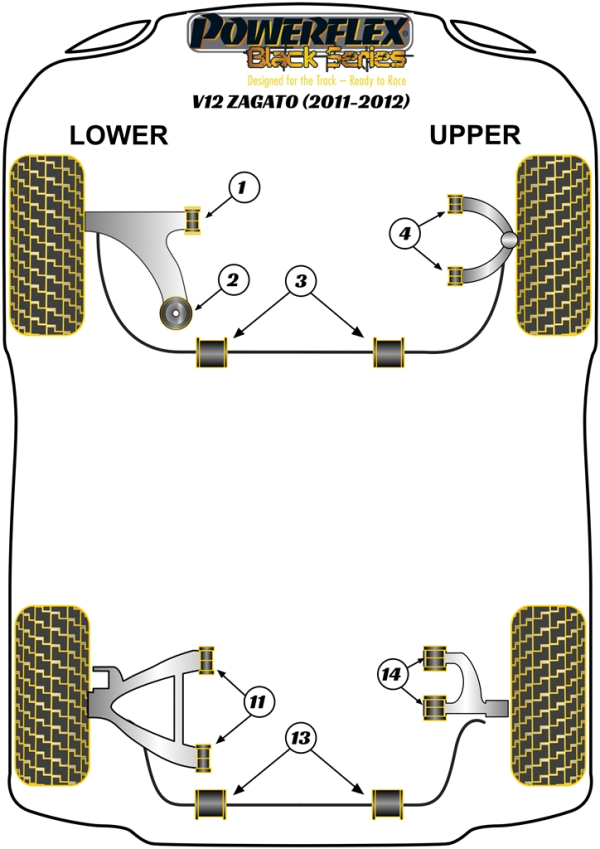 POWERFLEX
Black Series
Designed for the Track – Ready to Race
V12 ZAGATO (2011-2012)

LOWER

UPPER

1
2
3
4
11
13
14