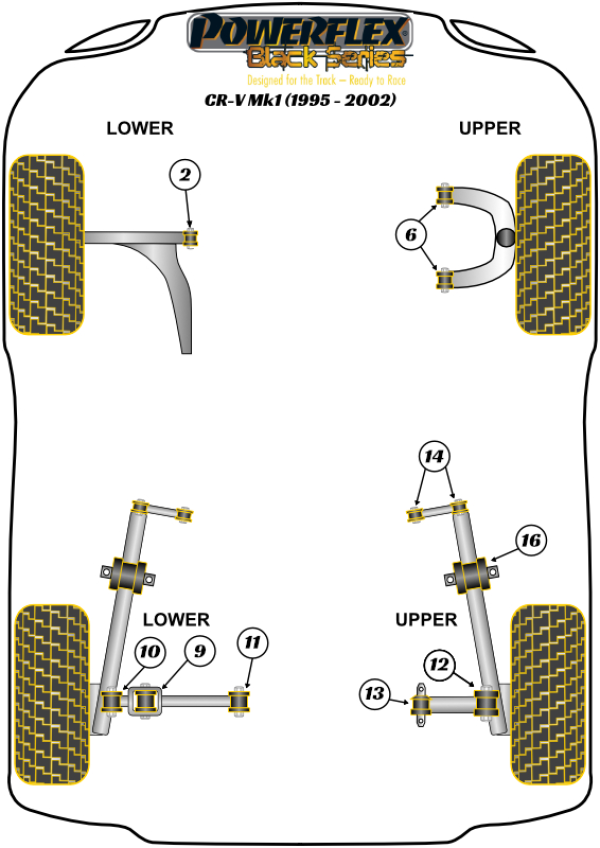 POWERFLEX
Black Series
Designed for the Track – Ready to Race
CR-V Mk1 (1995 - 2002)

LOWER

UPPER

2

6

14

16

LOWER

UPPER

10

9

11

12

13