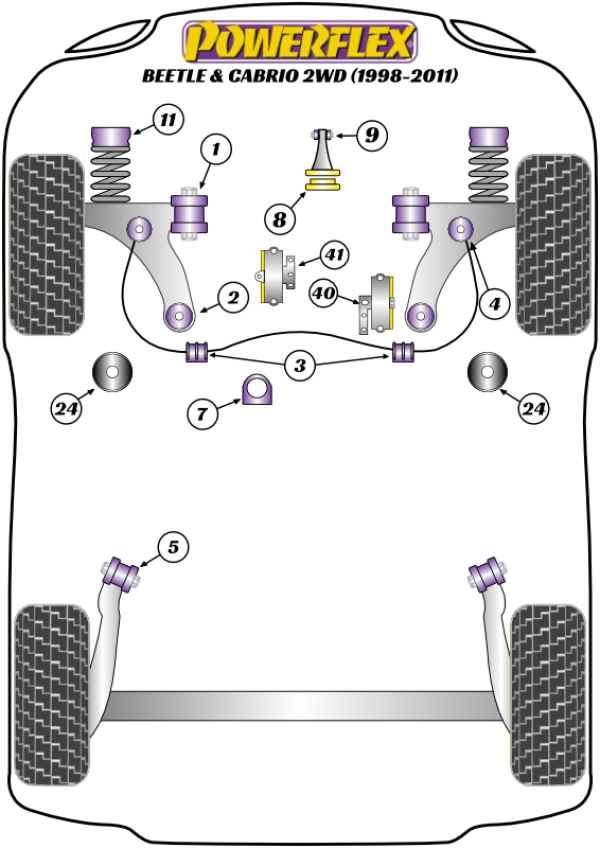 POWERFLEX
BEETLE & CABRIO 2WD (1998-2011)

11
1
9
8
41
40
2
4
3
24
7
24
5