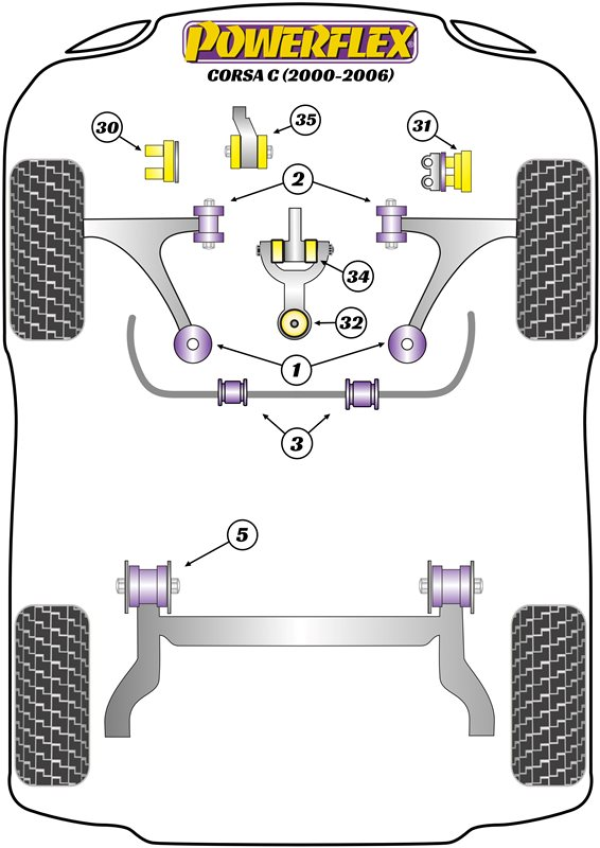 POWERFLEX
CORSA C (2000-2006)

30

35

31

2

34

32

1

3

5