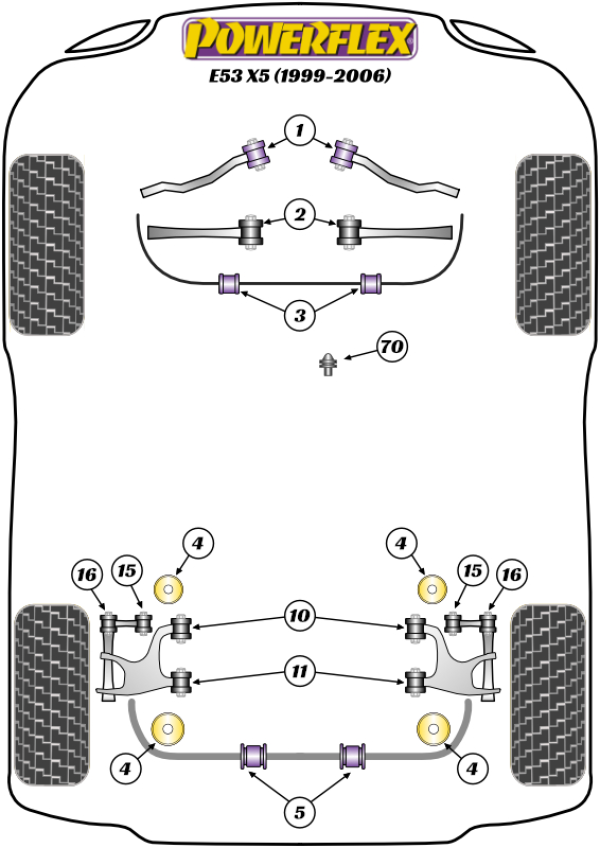 POWERFLEX
E53 X5 (1999-2006)

1

2

3

70

4

4

16

15

15

16

10

11

4

4

5