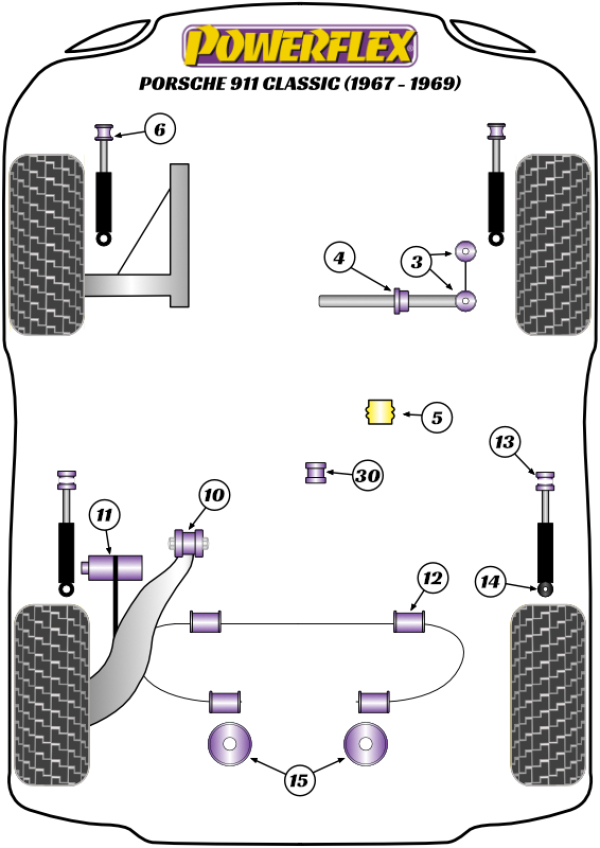 POWERFLEX
PORSCHE 911 CLASSIC (1967 - 1969)

6
4
3
5
13
30
10
11
12
14
15