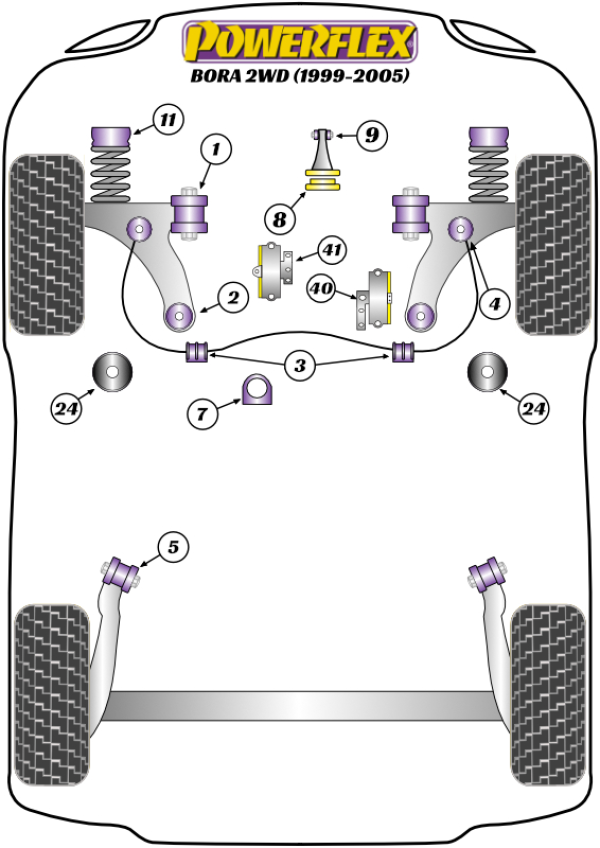 POWERFLEX
BORA 2WD (1999-2005)

11
1
9
8
41
40
2
4
3
24
7
24
5