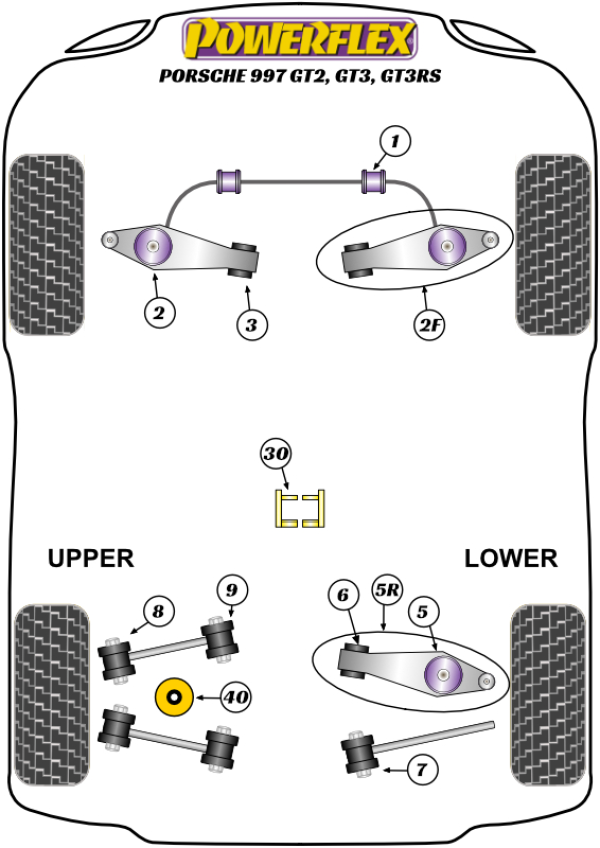 POWERFLEX
PORSCHE 997 GT2, GT3, GT3RS

1

2

3

2F

30

UPPER

LOWER

8

9

6

5R

5

40

7