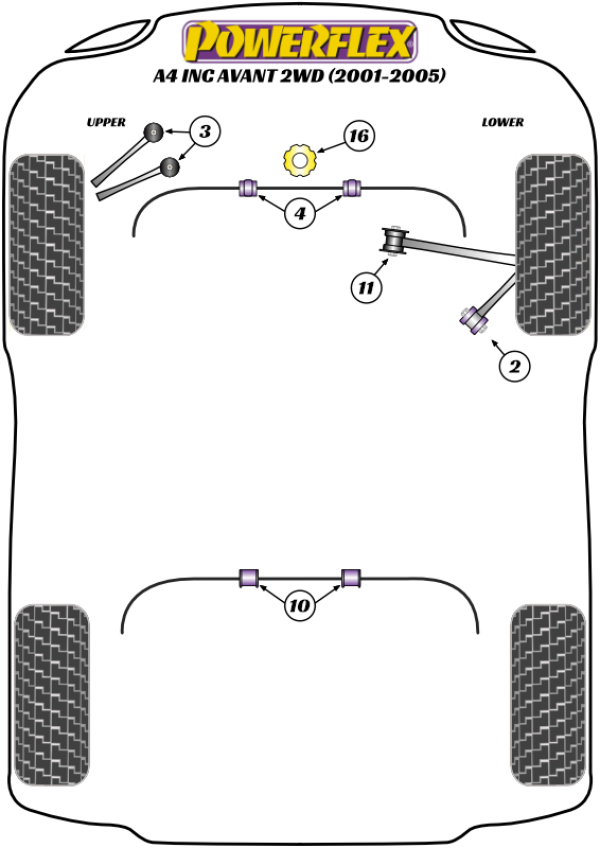 POWERFLEX
A4 INC AVANT 2WD (2001-2005)

UPPER

LOWER

3

16

4

11

2

10