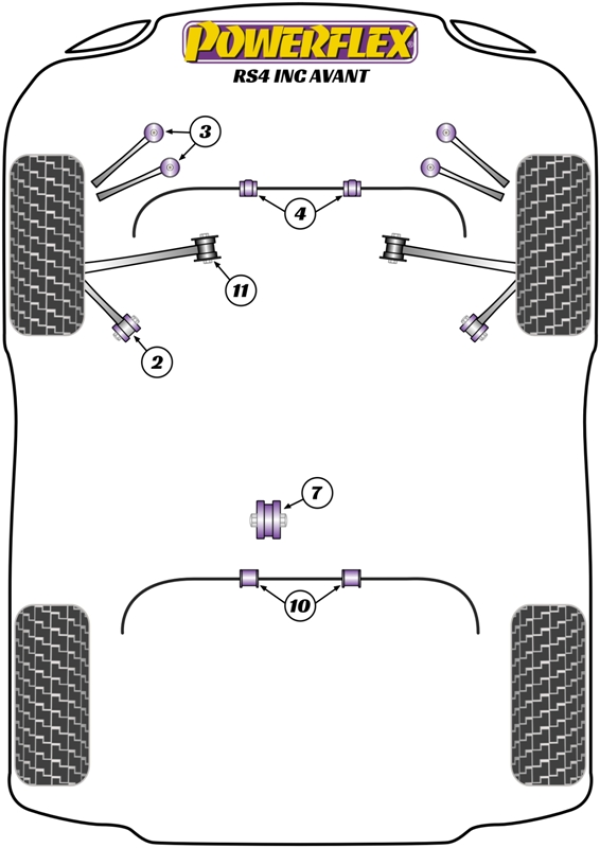 POWERFLEX
RS4 INC AVANT

3
4
11
2
7
10