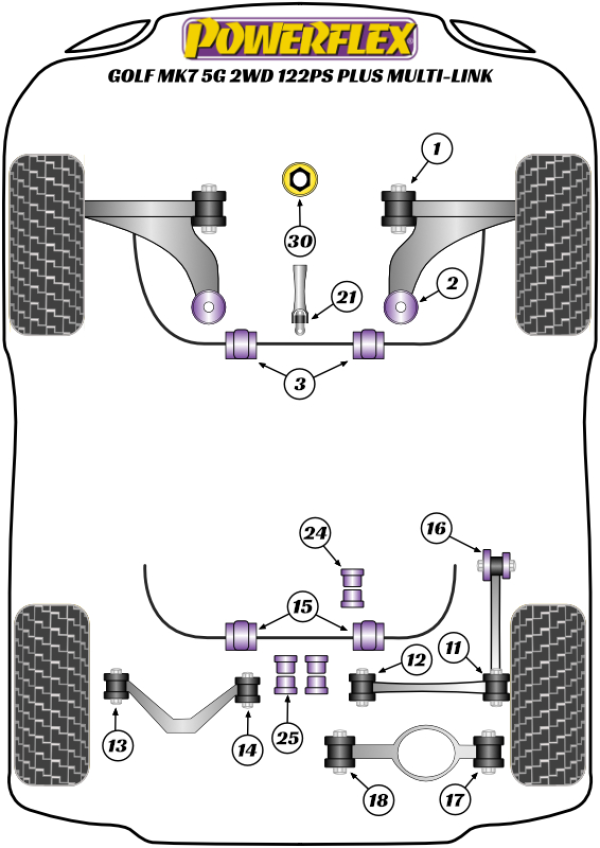 POWERFLEX
GOLF MK7 5G 2WD 122PS PLUS MULTI-LINK

1
30
2
21
3

24
16
15
12
11
13
14
25
18
17