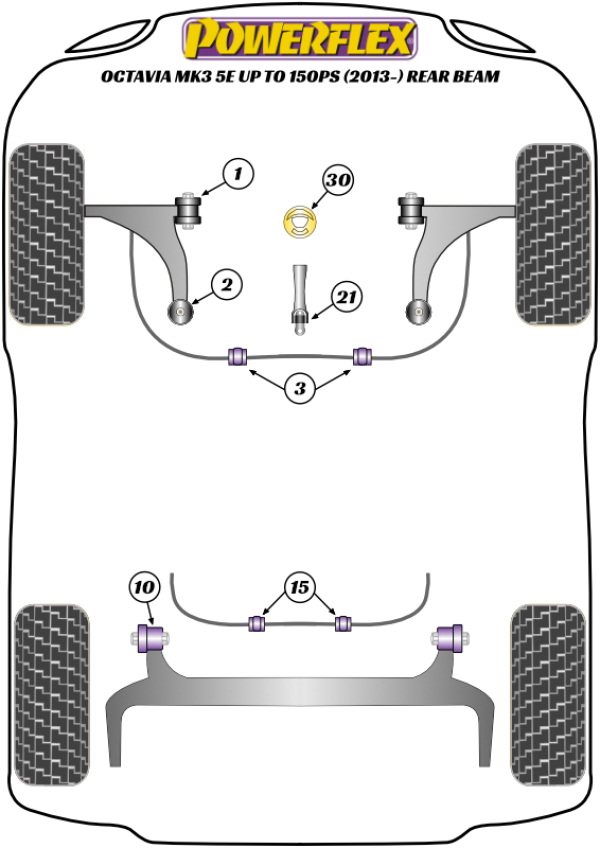 POWERFLEX
OCTAVIA MK3 5E UP TO 150PS (2013-) REAR BEAM

1
30
2
21
3
10
15