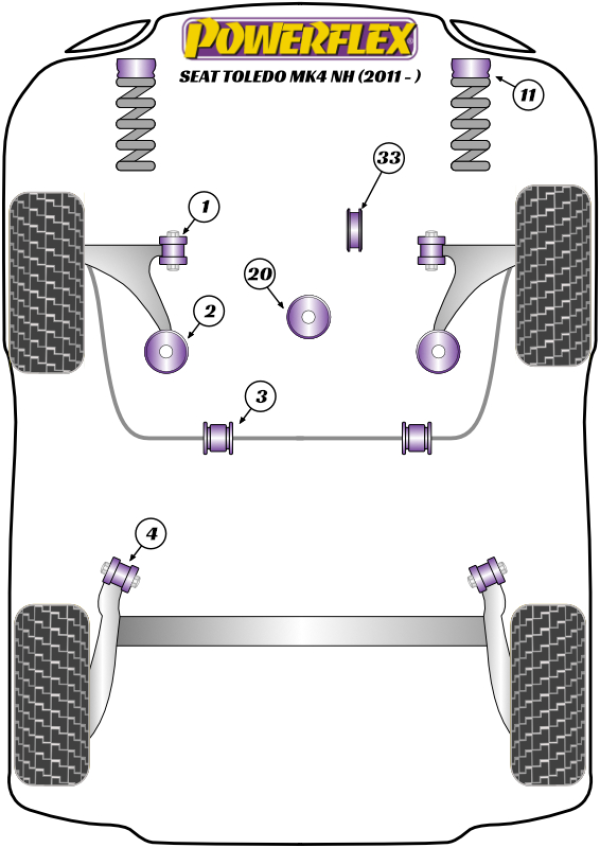 POWERFLEX
SEAT TOLEDO MK4 NH (2011 - )

11

33

1

20

2

3

4