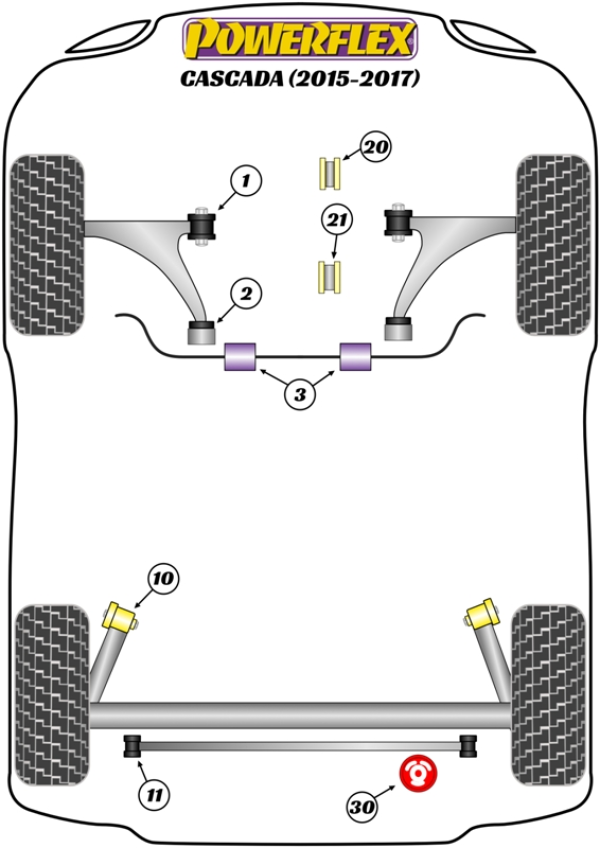 POWERFLEX
CASCADA (2015-2017)

20
1
21
2
3
10
11
30