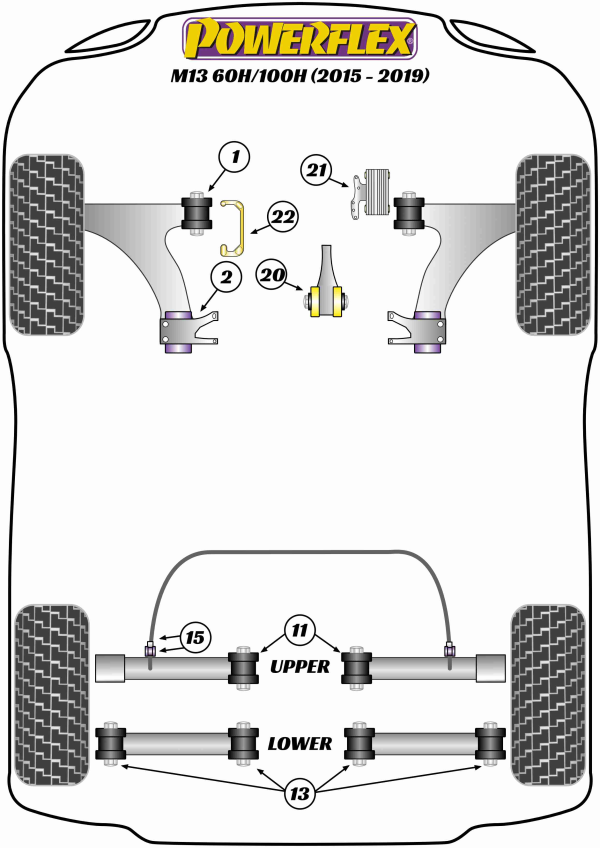 POWERFLEX
M13 60H/100H (2015 - 2019)

1
21
22
2
20

15
11
UPPER
LOWER
13