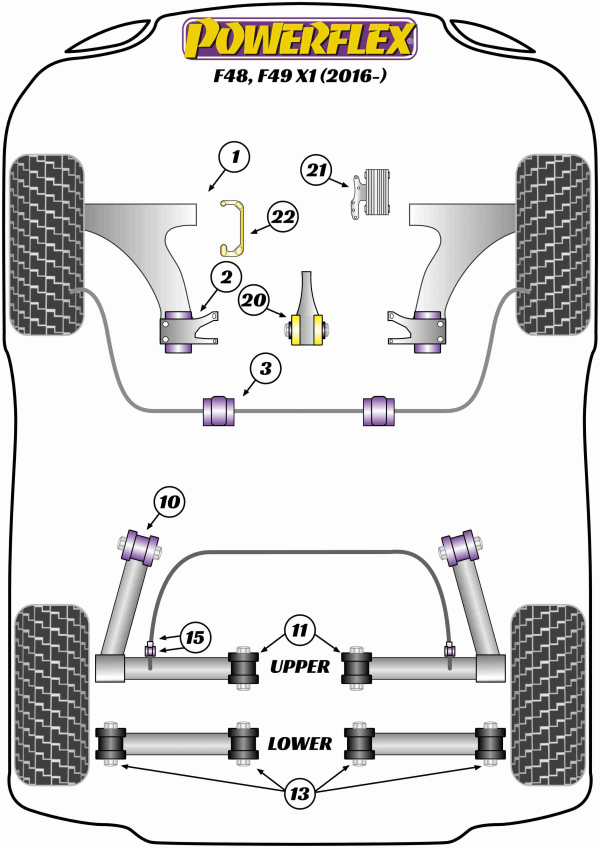 POWERFLEX
F48, F49 X1 (2016-)

1
21
22
2
20
3
10
15
11
UPPER
LOWER
13