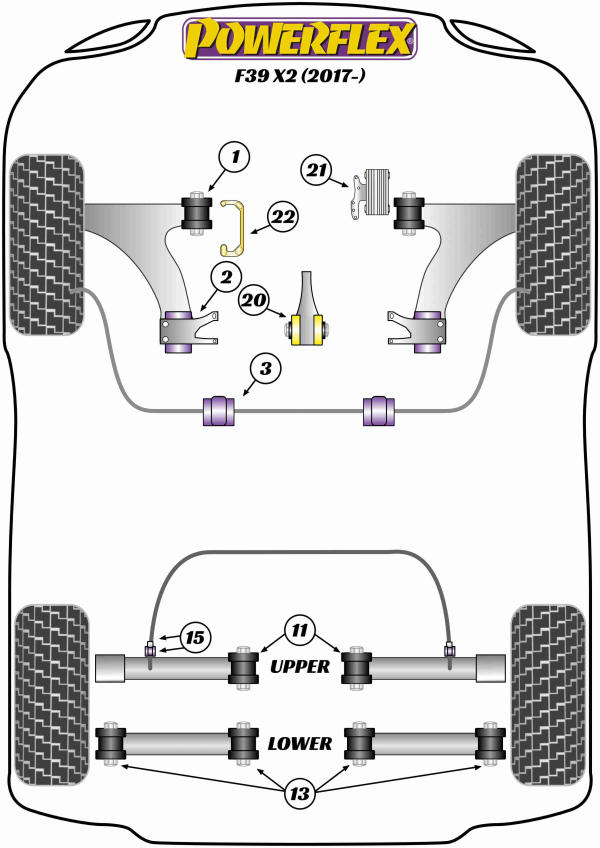 POWERFLEX

F39 X2 (2017-)

1

21

22

2

20

3

15

11

UPPER

LOWER

13