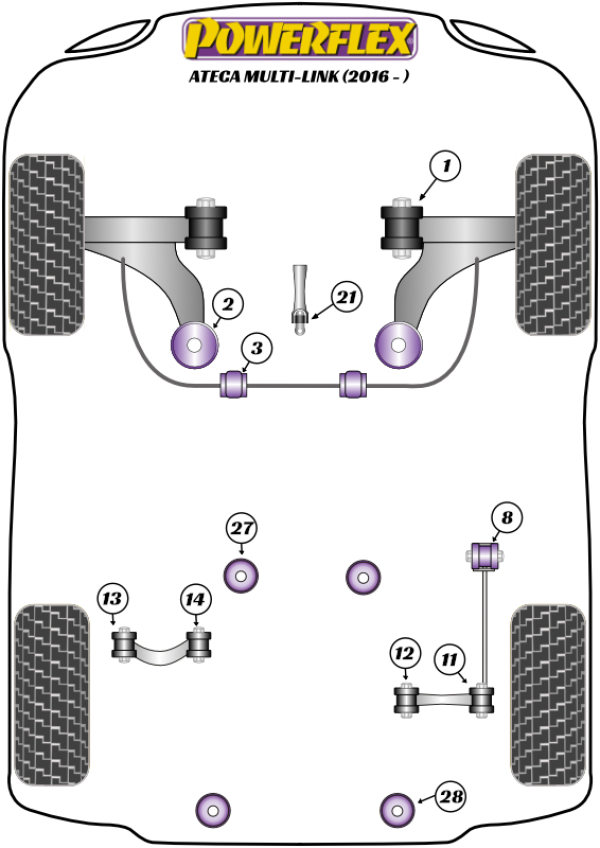 POWERFLEX
ATECA MULTI-LINK (2016 - )

1
2
21
3
27
8
13
14
12
11
28