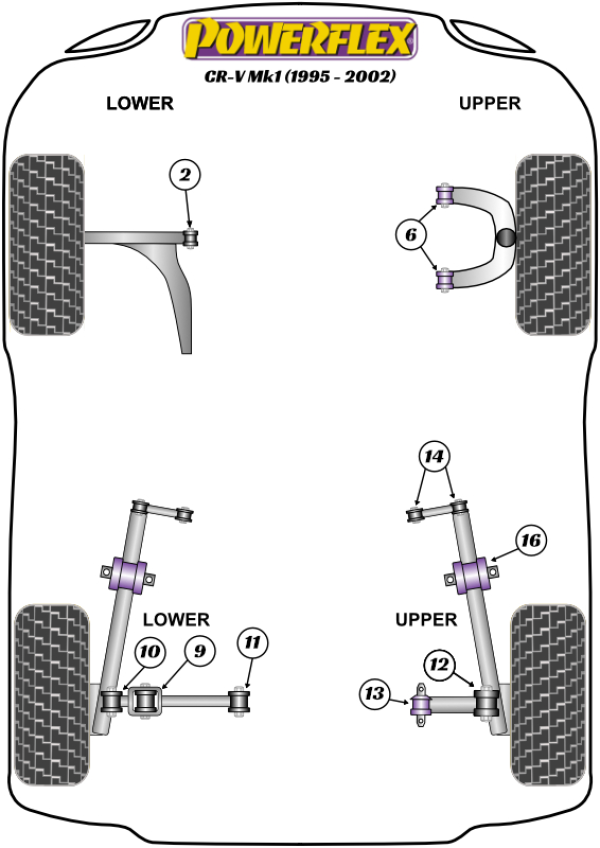 POWERFLEX
CR-V Mk1 (1995 - 2002)

LOWER

UPPER

2

6

14

16

LOWER

UPPER

10

9

11

12

13