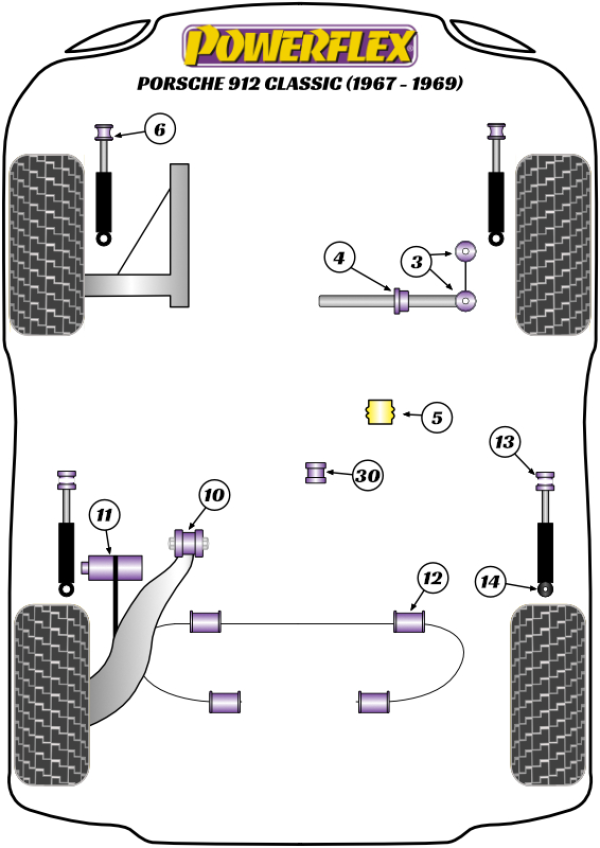 POWERFLEX
PORSCHE 912 CLASSIC (1967 - 1969)

6
4
3
5
13
30
10
11
12
14