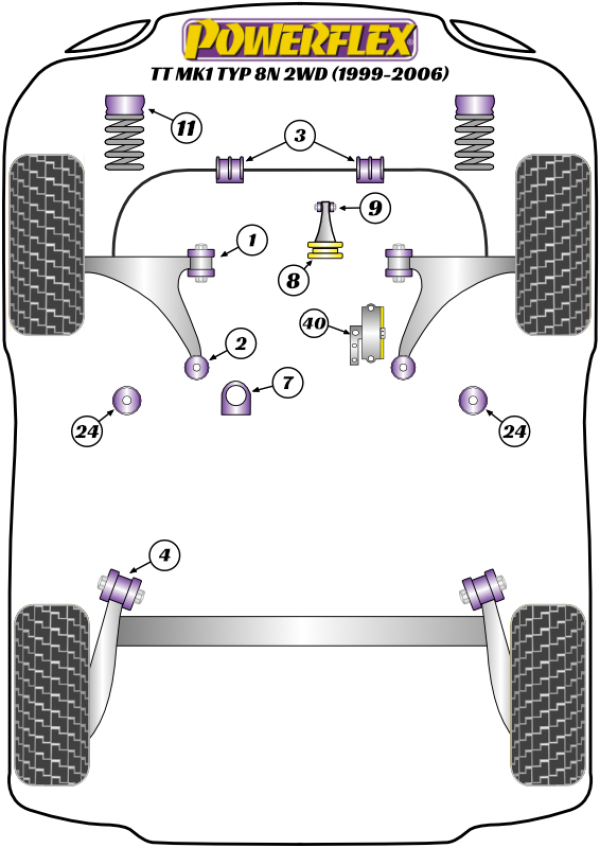 POWERFLEX
TT MK1 TYP 8N 2WD (1999-2006)

11
3
9
1
8
40
2
7
24
24
4